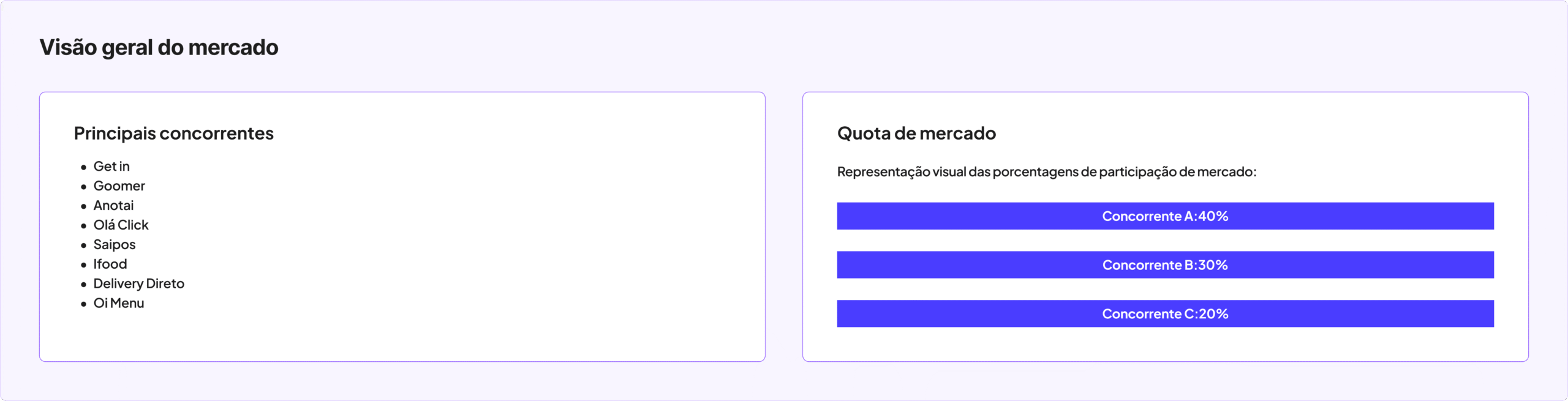 Visão geral do mercado

Principais concorrentes

- Get in
- Goomer
- Anotai
- Olá Click
- Saipos
- Ifood
- Delivery Direto
- Oi Menu

Quota de mercado

Representação visual das porcentagens de participação de mercado:

Concorrente A: 40%

Concorrente B: 30%

Concorrente C: 20%